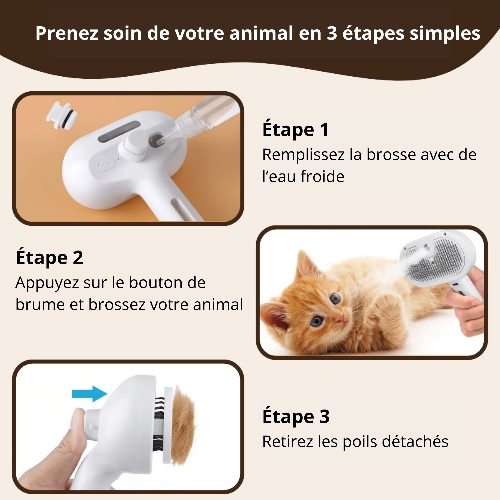 Prenez soin de votre animal en 3 étapes simples

Étape 1
Remplissez la brosse avec de l'eau froide

Étape 2
Appuyez sur le bouton de brume et brossez votre animal

Étape 3
Retirez les poils détachés